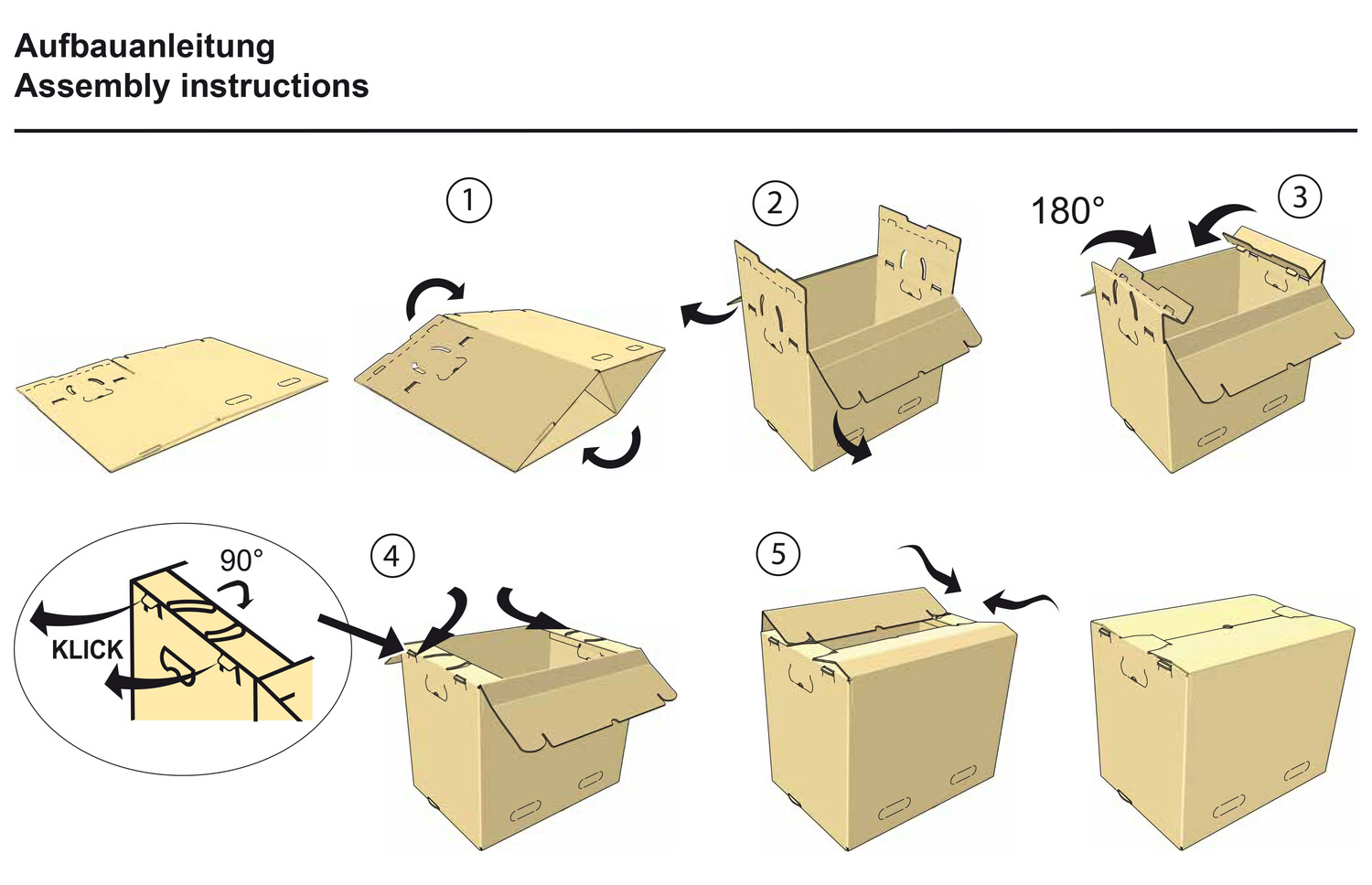 Aufbauanleitung
Assembly instructions

1

2

180°

3

90°

KLICK

4

5